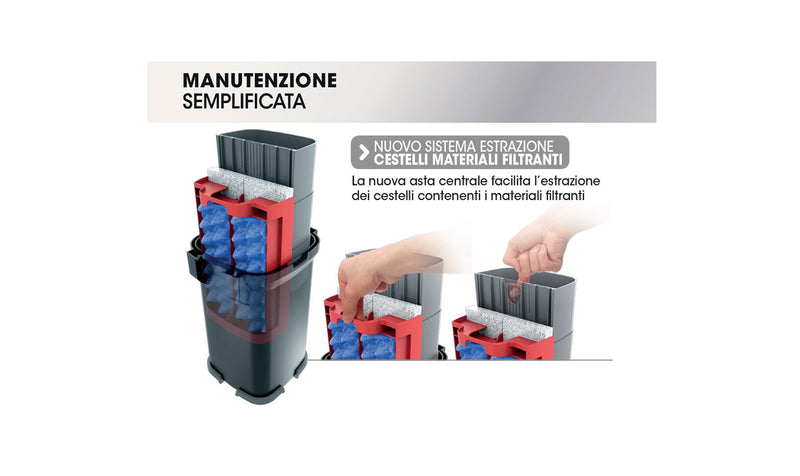 MANUTENZIONE
SEMPLIFICATA

NUOVO SISTEMA ESTRAZIONE
CESTELLI MATERIALI FILTRANTI

La nuova asta centrale facilita l'estrazione dei cestelli contenenti i materiali filtranti