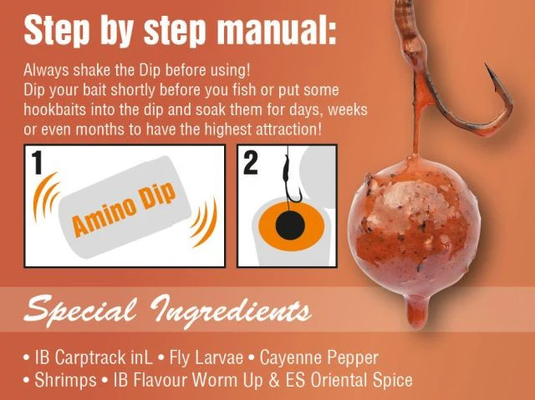 Step by step manual:

Always shake the Dip before using!
Dip your bait shortly before you fish or put some hookbaits into the dip and soak them for days, weeks or even months to have the highest attraction!

1

Amino Dip

2

Special Ingredients

• IB Carptrack inL • Fly Larvae • Cayenne Pepper
• Shrimps • IB Flavour Worm Up & ES Oriental Spice