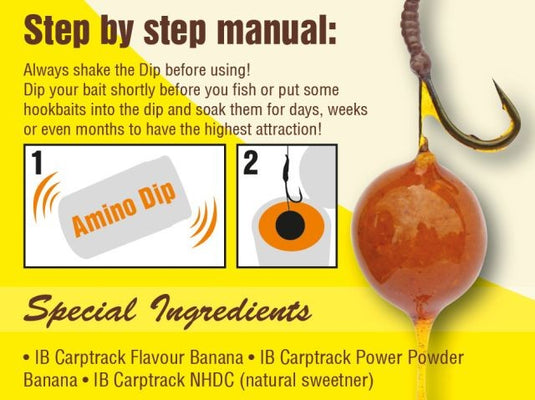 Step by step manual:

Always shake the Dip before using!
Dip your bait shortly before you fish or put some hookbaits into the dip and soak them for days, weeks or even months to have the highest attraction!

1

Amino Dip

2

Special Ingredients

• IB Carptrack Flavour Banana • IB Carptrack Power Powder Banana • IB Carptrack NHDC (natural sweetner)