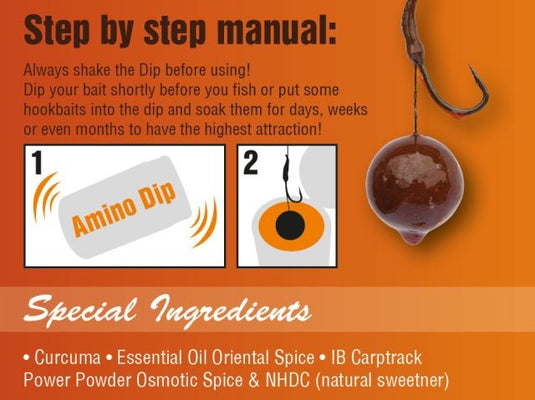 Step by step manual:

Always shake the Dip before using!
Dip your bait shortly before you fish or put some hookbaits into the dip and soak them for days, weeks or even months to have the highest attraction!

1

Amino Dip

2

Special Ingredients

• Curcuma • Essential Oil Oriental Spice • IB Carptrack Power Powder Osmotic Spice & NHDC (natural sweetner)