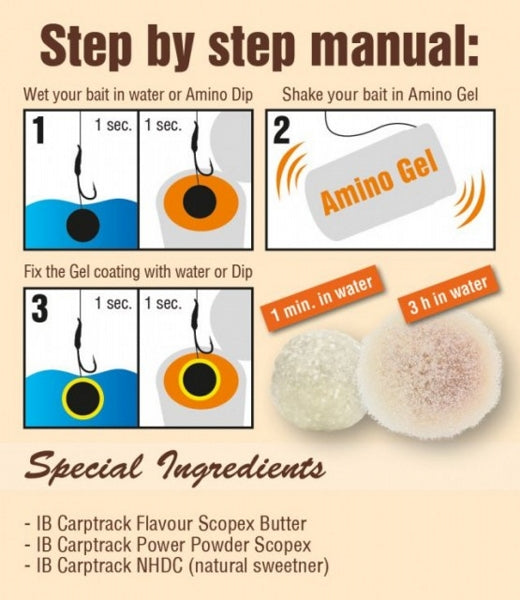 Step by step manual:

Wet your bait in water or Amino Dip

1 1 sec. 1 sec.

Shake your bait in Amino Gel

2 Amino Gel

Fix the Gel coating with water or Dip

3 1 sec. 1 sec.

1 min. in water

3 h in water

Special Ingredients

- IB Carptrack Flavour Scopex Butter
- IB Carptrack Power Powder Scopex
- IB Carptrack NHDC (natural sweetner)