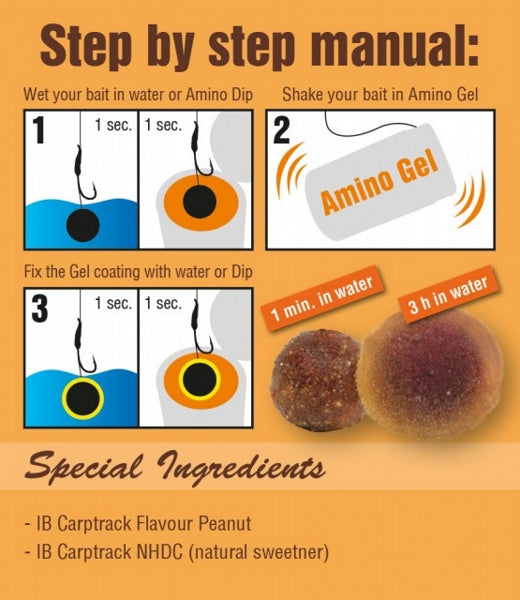 Step by step manual:

Wet your bait in water or Amino Dip

1 1 sec. 1 sec.

Shake your bait in Amino Gel

2 Amino Gel

Fix the Gel coating with water or Dip

3 1 sec. 1 sec.

1 min. in water

3 h in water

Special Ingredients

- IB Carptrack Flavour Peanut
- IB Carptrack NHDC (natural sweetner)