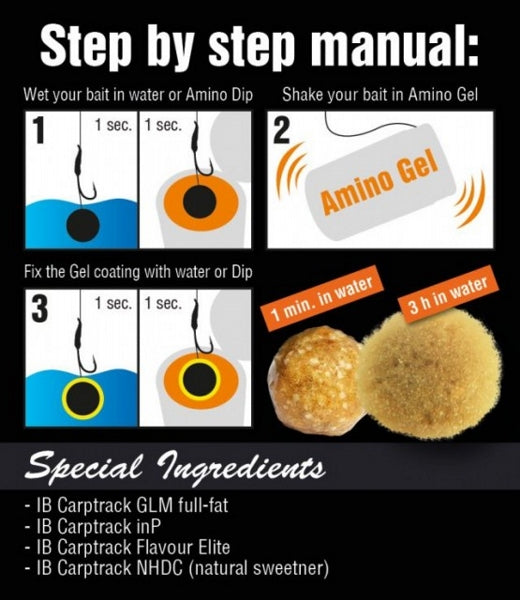 Step by step manual:

Wet your bait in water or Amino Dip

1

1 sec.

1 sec.

Shake your bait in Amino Gel

2

Amino Gel

Fix the Gel coating with water or Dip

3

1 sec.

1 sec.

1 min. in water

3 h in water

Special Ingredients

- IB Carptrack GLM full-fat
- IB Carptrack inP
- IB Carptrack Flavour Elite
- IB Carptrack NHDC (natural sweetner)