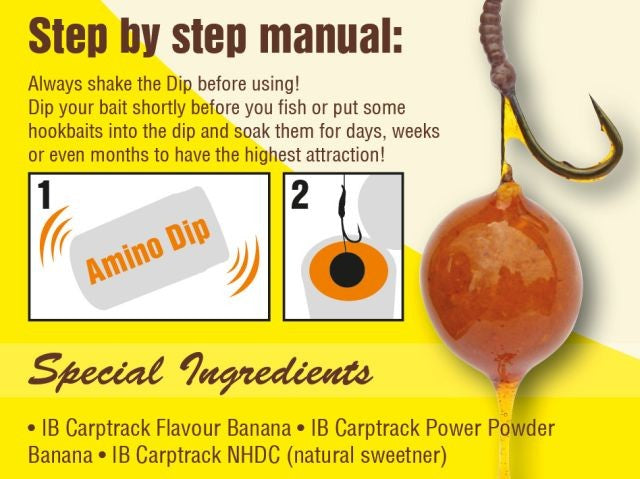 Step by step manual:

Always shake the Dip before using!
Dip your bait shortly before you fish or put some hookbaits into the dip and soak them for days, weeks or even months to have the highest attraction!

1

Amino Dip

2

Special Ingredients

• IB Carptrack Flavour Banana • IB Carptrack Power Powder Banana • IB Carptrack NHDC (natural sweetner)