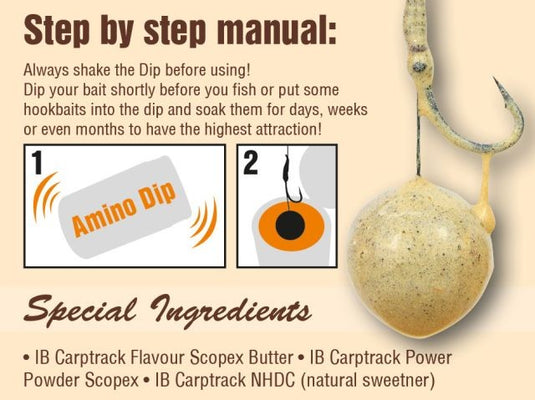 Step by step manual:

Always shake the Dip before using!
Dip your bait shortly before you fish or put some hookbaits into the dip and soak them for days, weeks or even months to have the highest attraction!

1

Amino Dip

2

Special Ingredients

• IB Carptrack Flavour Scopex Butter • IB Carptrack Power Powder Scopex • IB Carptrack NHDC (natural sweetner)