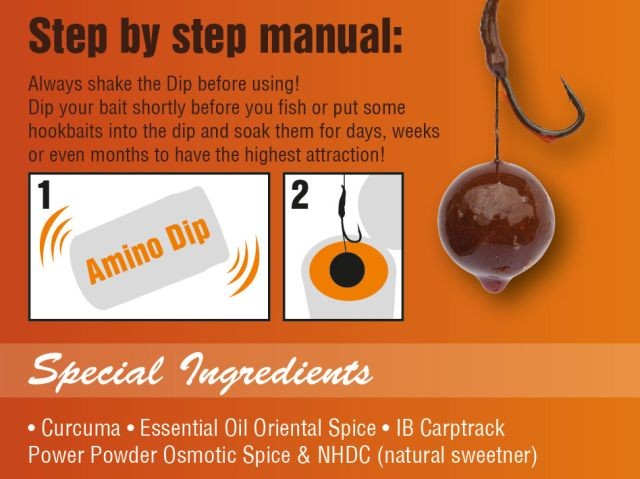 Step by step manual:

Always shake the Dip before using!
Dip your bait shortly before you fish or put some hookbaits into the dip and soak them for days, weeks or even months to have the highest attraction!

1

Amino Dip

2

Special Ingredients

• Curcuma • Essential Oil Oriental Spice • IB Carptrack Power Powder Osmotic Spice & NHDC (natural sweetner)